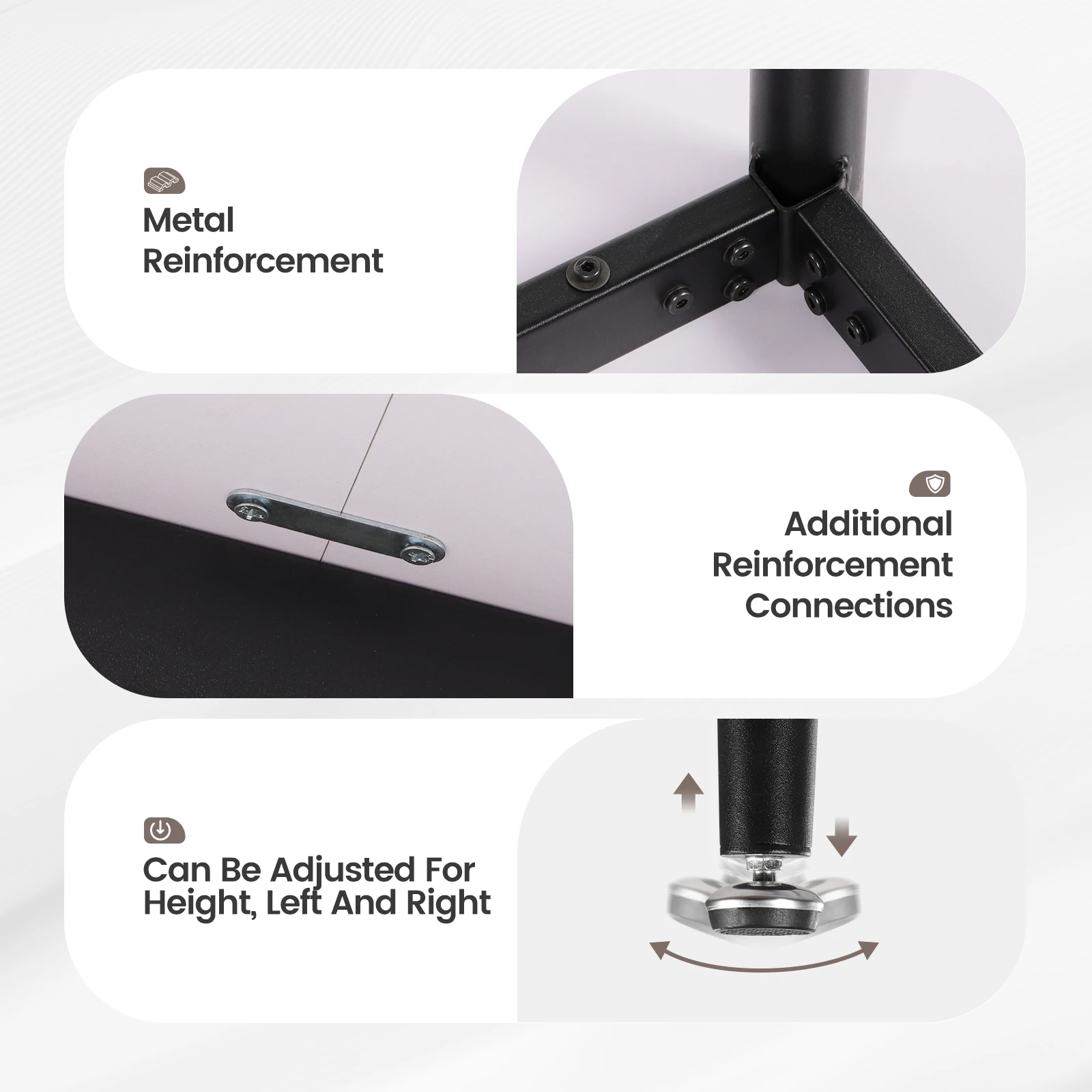 Metal Reinforcement

Additional Reinforcement Connections

Can Be Adjusted For Height, Left And Right